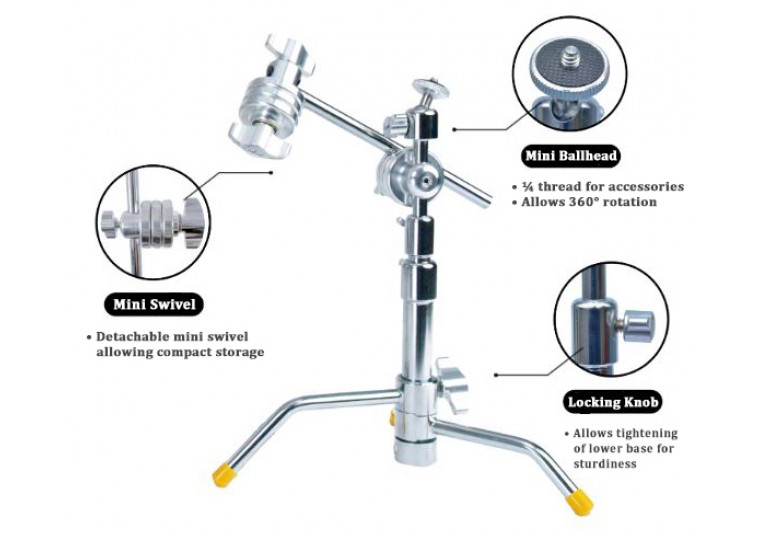 Mini Ballhead

• ¼ thread for accessories
• Allows 360° rotation

Mini Swivel

• Detachable mini swivel allowing compact storage

Locking Knob

• Allows tightening of lower base for sturdiness