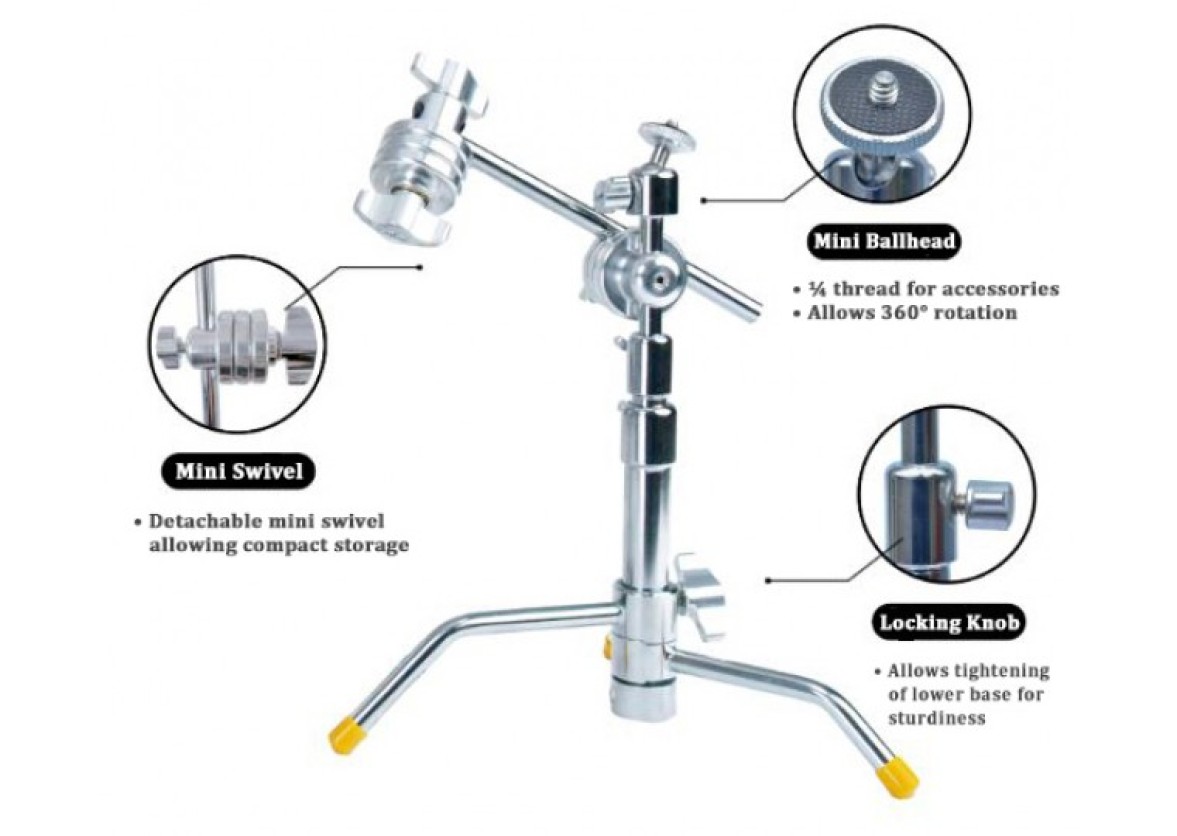 Mini Ballhead

• ¼ thread for accessories
• Allows 360° rotation

Mini Swivel

• Detachable mini swivel allowing compact storage

Locking Knob

• Allows tightening of lower base for sturdiness