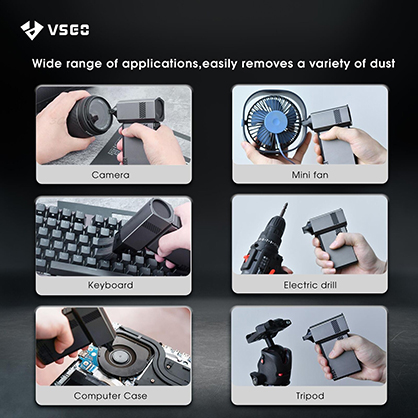 VSGO

Wide range of applications,easily removes a variety of dust

Camera

Mini fan

Keyboard

Electric drill

Computer Case

Tripod