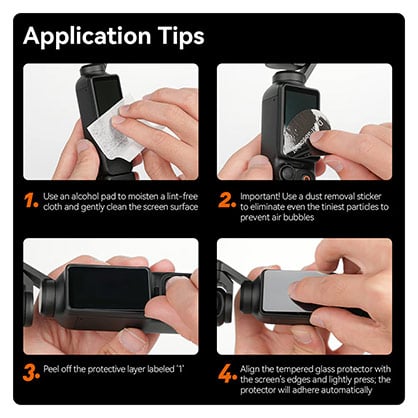 Application Tips

1. Use an alcohol pad to moisten a lint-free cloth and gently clean the screen surface

2. Important! Use a dust removal sticker to eliminate even the tiniest particles to prevent air bubbles

3. Peel off the protective layer labeled '1'

4. Align the tempered glass protector with the screen's edges and lightly press; the protector will adhere automatically