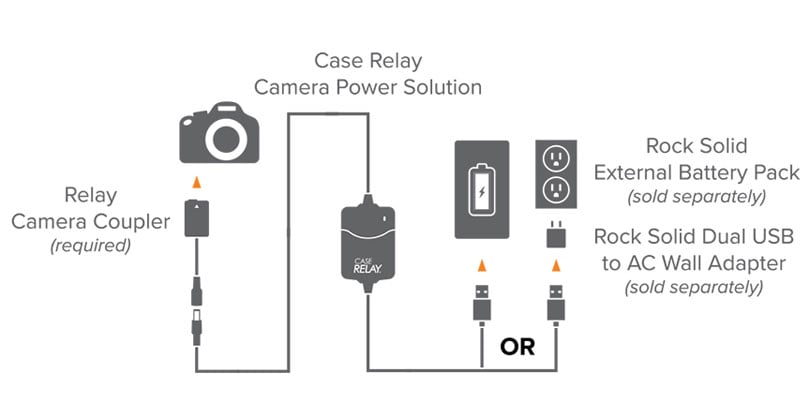 Case Relay
Camera Power Solution

Relay
Camera Coupler
(required)

CASE
RELAY

Rock Solid
External Battery Pack
(sold separately)

Rock Solid Dual USB
to AC Wall Adapter
(sold separately)

OR