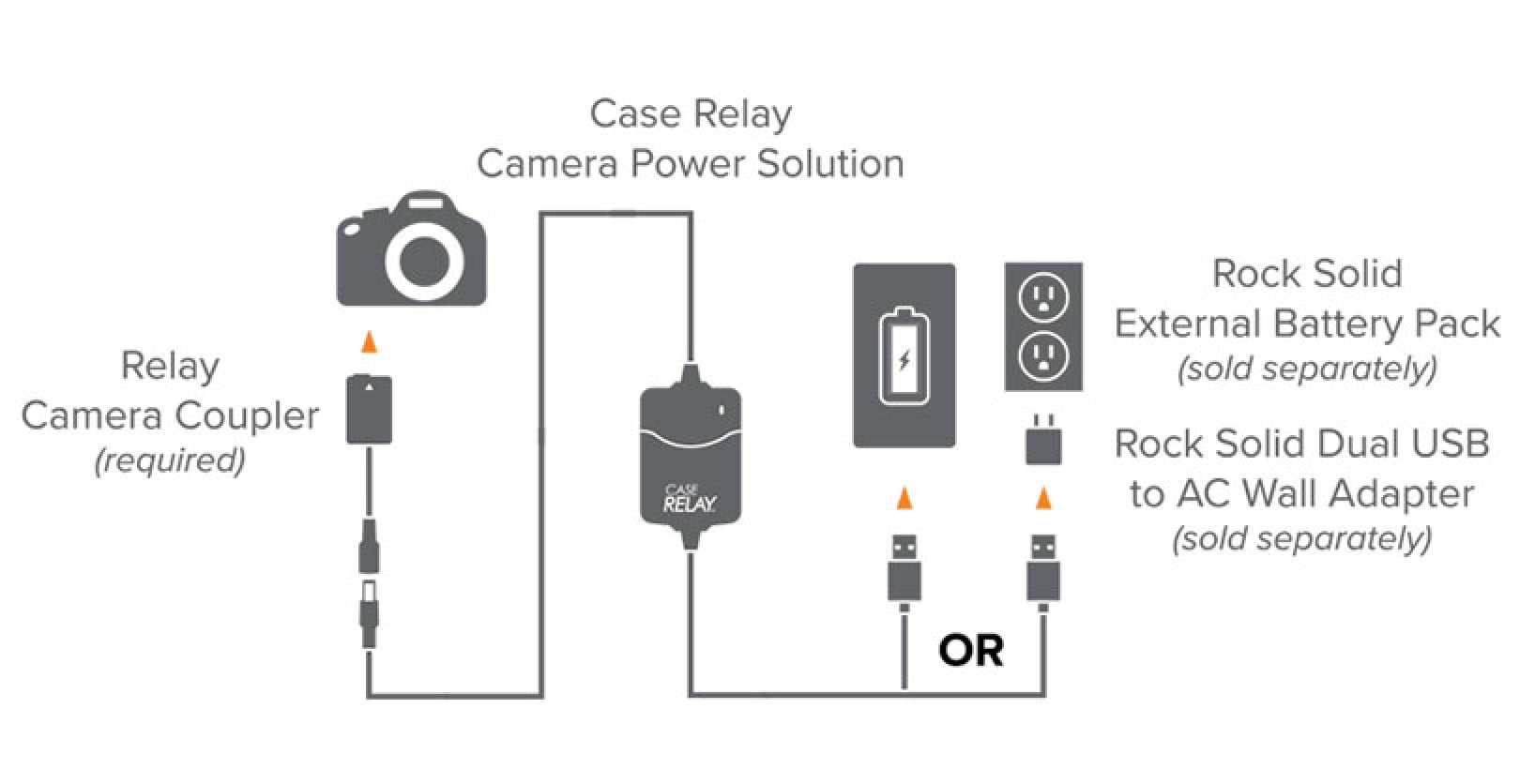 Case Relay
Camera Power Solution

Relay
Camera Coupler
(required)

CASE
RELAY

Rock Solid
External Battery Pack
(sold separately)

Rock Solid Dual USB
to AC Wall Adapter
(sold separately)

OR