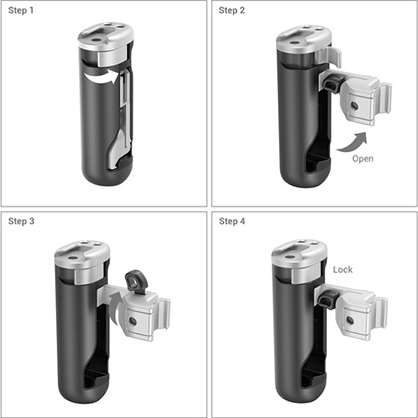 Step 1

Step 2

Open

Step 3

Step 4

Lock