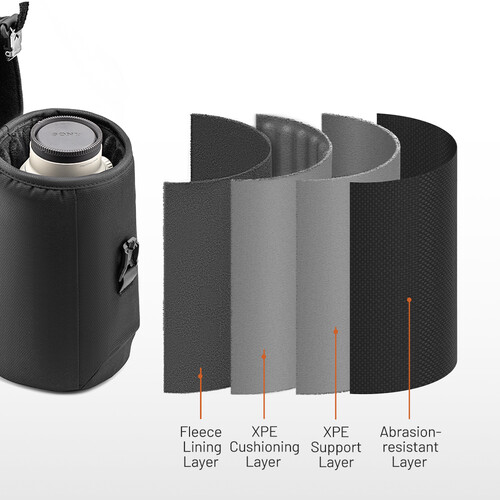 SONY

Fleece Lining Layer

XPE Cushioning Layer

XPE Support Layer

Abrasion-resistant Layer