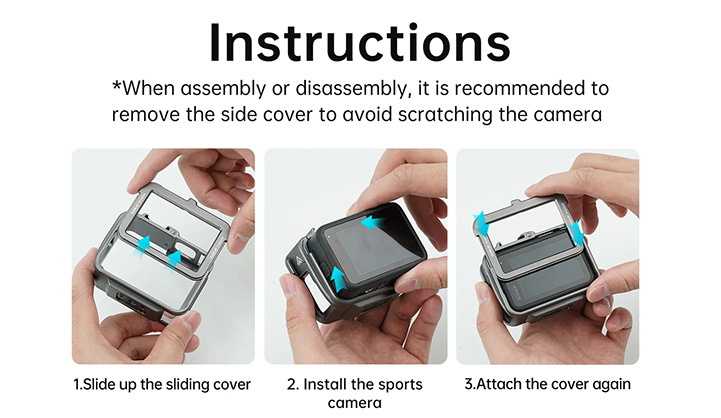 Instructions

*When assembly or disassembly, it is recommended to remove the side cover to avoid scratching the camera

1.Slide up the sliding cover

2. Install the sports camera

3.Attach the cover again