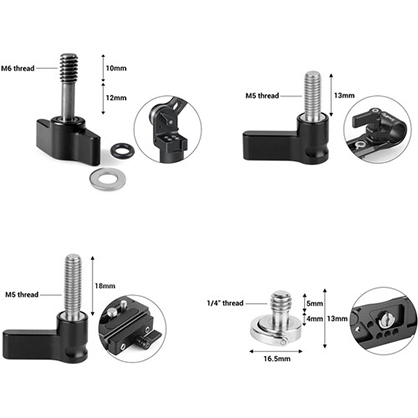 M6 thread
10mm
12mm

M5 thread
13mm

M5 thread
18mm

1/4" thread
5mm
4mm
13mm
16.5mm