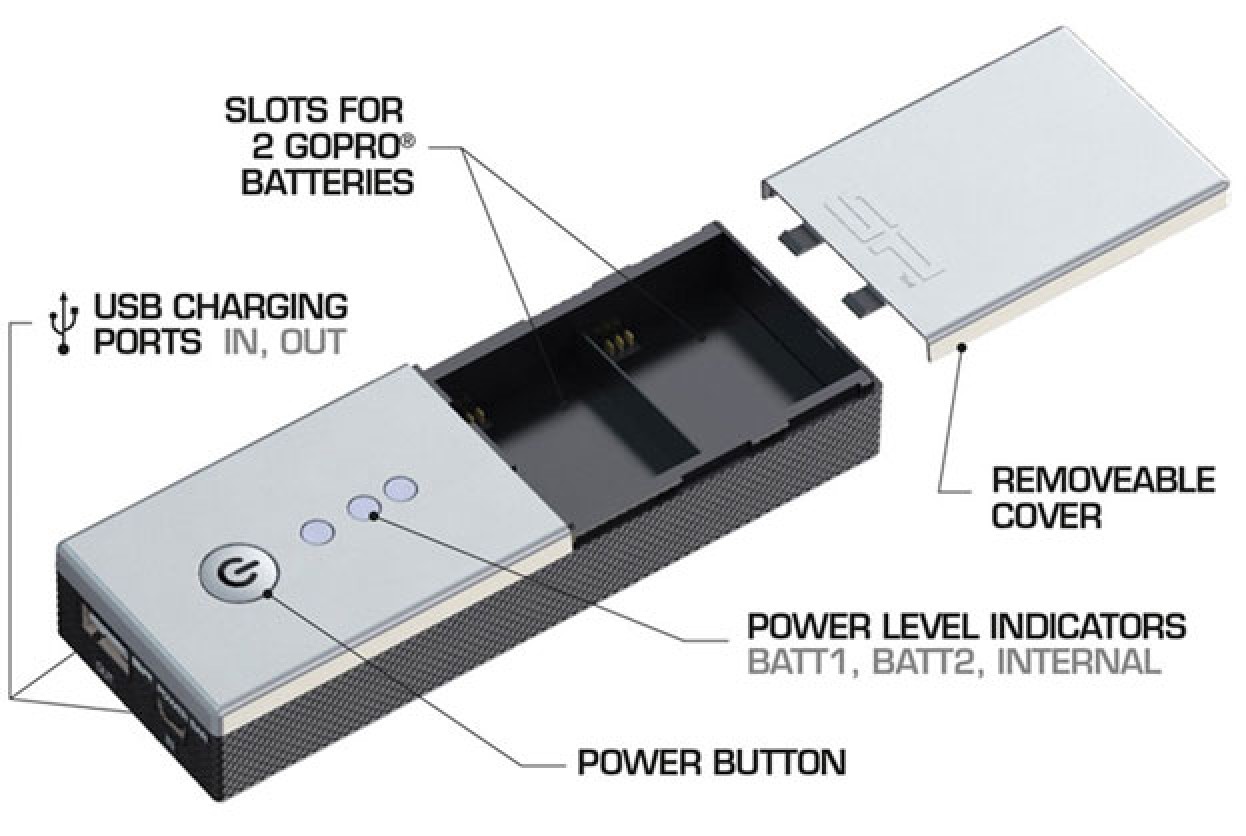 SLOTS FOR
2 GOPRO®
BATTERIES

USB CHARGING
PORTS IN, OUT

REMOVEABLE
COVER

POWER LEVEL INDICATORS
BATT1, BATT2, INTERNAL

POWER BUTTON