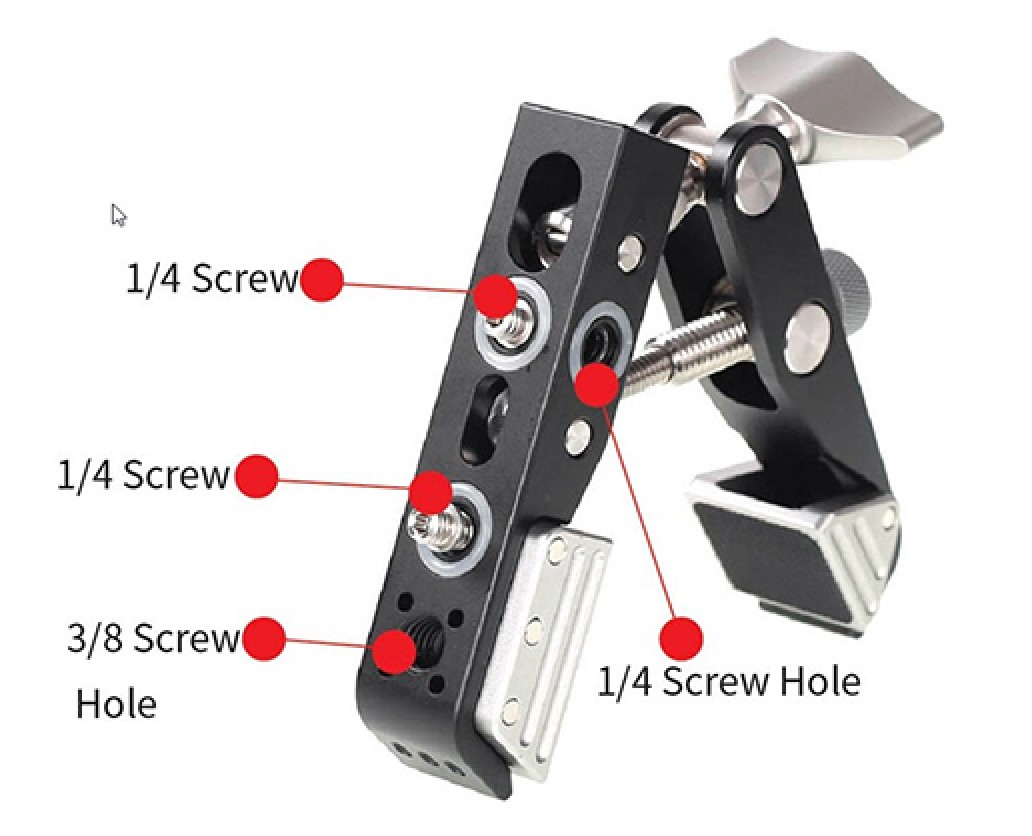 1/4 Screw

1/4 Screw

3/8 Screw Hole

1/4 Screw Hole