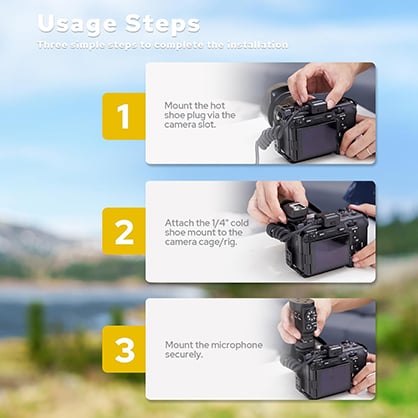 Usage Steps

Three simple steps to complete the installation

1

Mount the hot shoe plug via the camera slot.

2

Attach the 1/4" cold shoe mount to the camera cage/rig.

3

Mount the microphone securely.