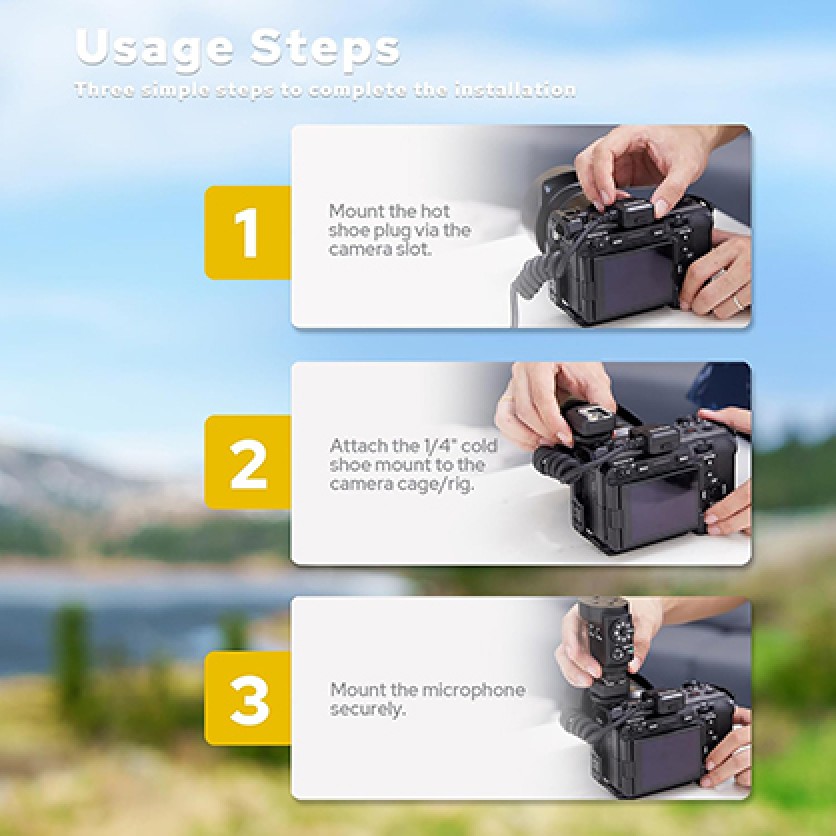 Usage Steps

Three simple steps to complete the installation

1

Mount the hot shoe plug via the camera slot.

2

Attach the 1/4" cold shoe mount to the camera cage/rig.

3

Mount the microphone securely.