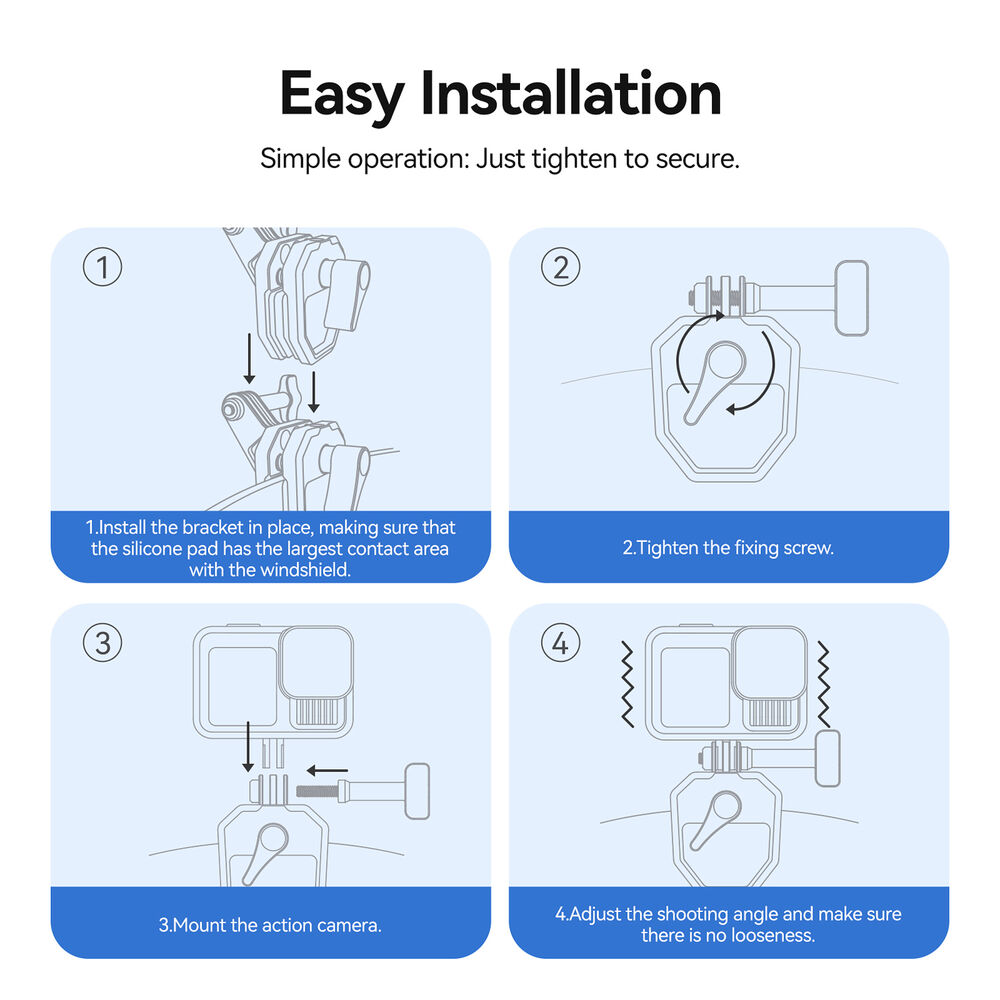 Easy Installation

Simple operation: Just tighten to secure.

①

1.Install the bracket in place, making sure that the silicone pad has the largest contact area with the windshield.

②

2.Tighten the fixing screw.

③

3.Mount the action camera.

④

4.Adjust the shooting angle and make sure there is no looseness.