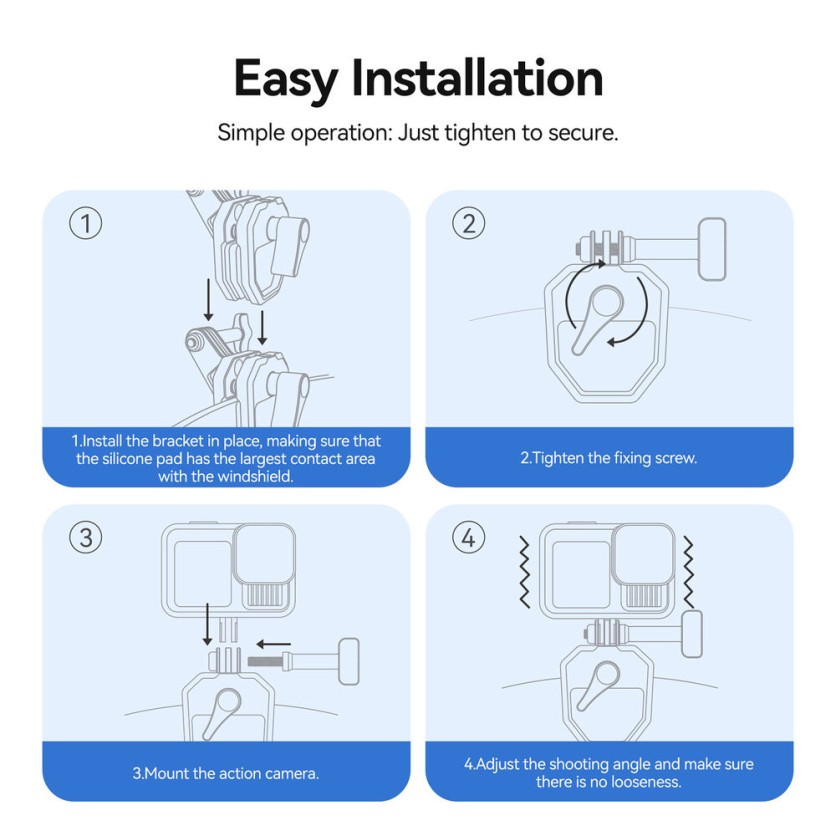 Easy Installation

Simple operation: Just tighten to secure.

①

1.Install the bracket in place, making sure that the silicone pad has the largest contact area with the windshield.

②

2.Tighten the fixing screw.

③

3.Mount the action camera.

④

4.Adjust the shooting angle and make sure there is no looseness.