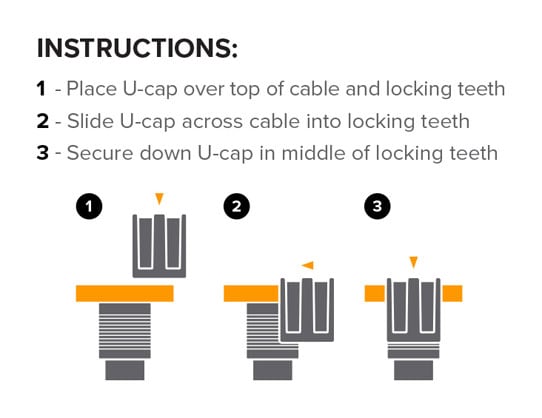 INSTRUCTIONS:

1 - Place U-cap over top of cable and locking teeth

2 - Slide U-cap across cable into locking teeth

3 - Secure down U-cap in middle of locking teeth

1

2

3