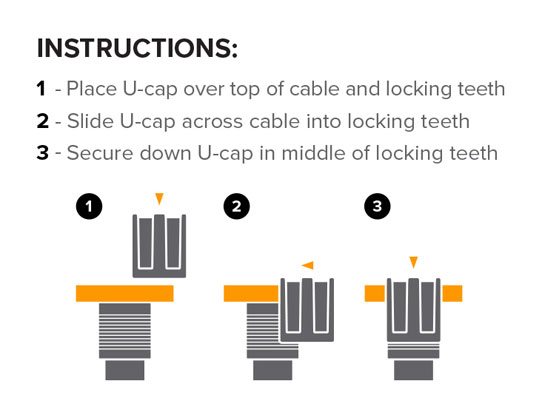 INSTRUCTIONS:

1 - Place U-cap over top of cable and locking teeth

2 - Slide U-cap across cable into locking teeth

3 - Secure down U-cap in middle of locking teeth

1

2

3