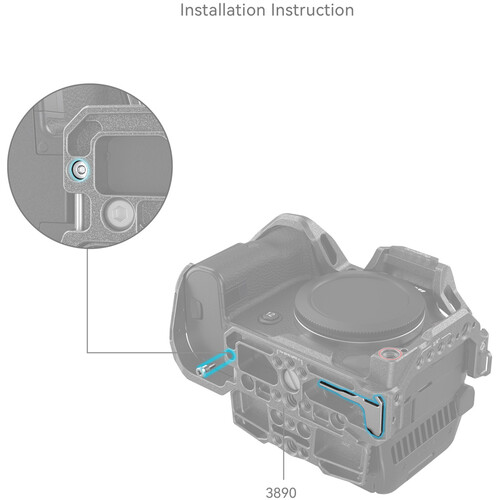 Installation Instruction

3890