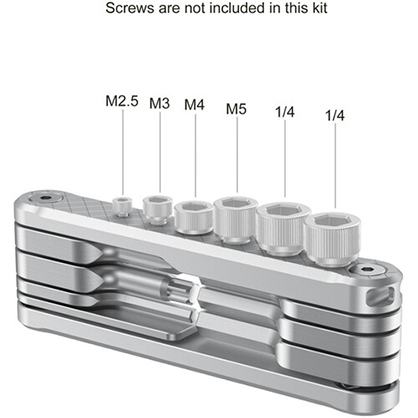 Screws are not included in this kit

M2.5 M3 M4 M5 1/4 1/4