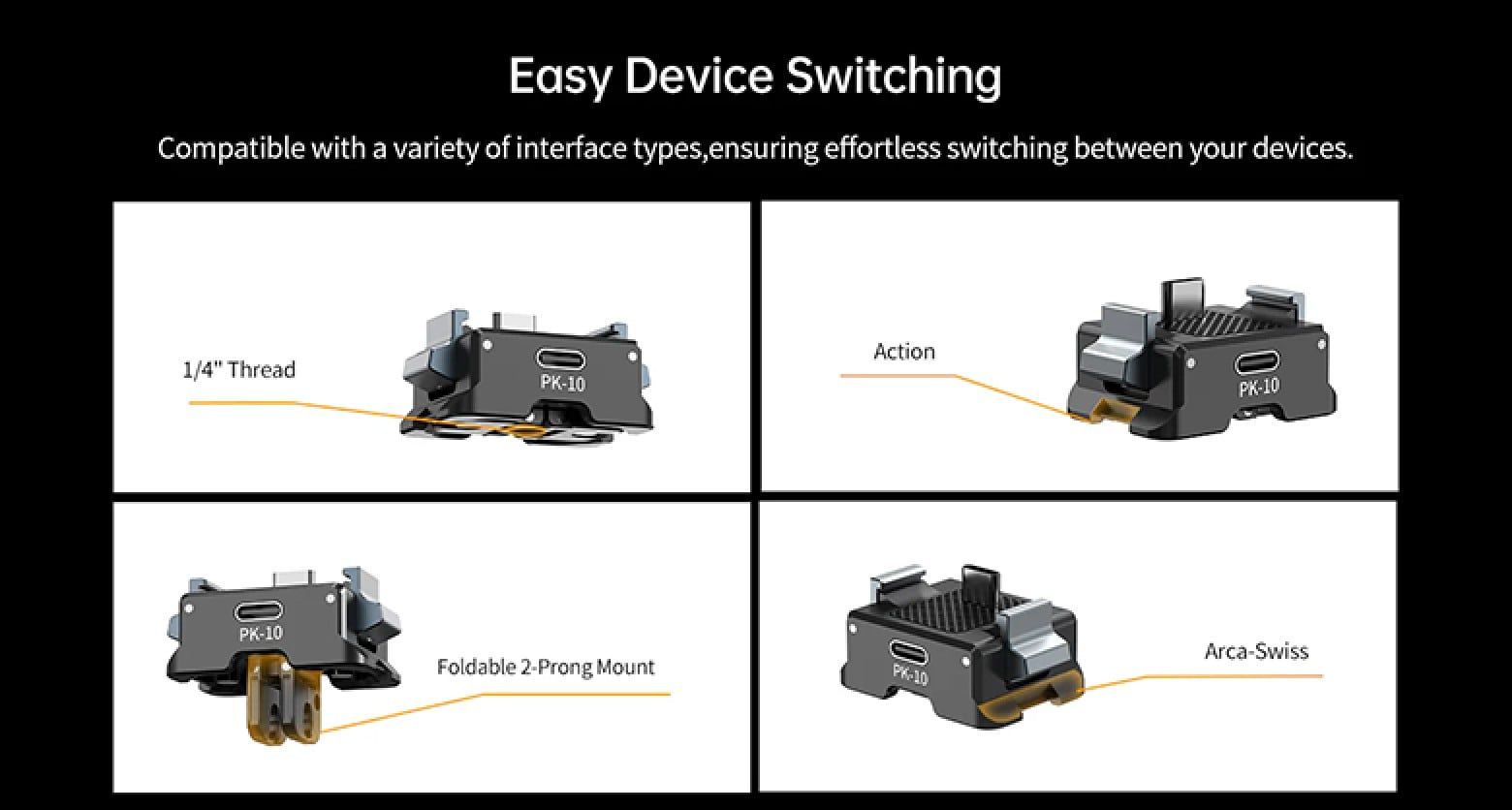 Easy Device Switching

Compatible with a variety of interface types,ensuring effortless switching between your devices.

1/4" Thread

PK-10

Action

PK-10

PK-10

Foldable 2-Prong Mount

PK-10

Arca-Swiss