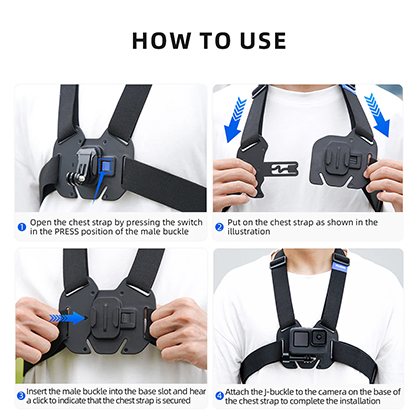 HOW TO USE

1 Open the chest strap by pressing the switch in the PRESS position of the male buckle

2 Put on the chest strap as shown in the illustration

3 Insert the male buckle into the base slot and hear a click to indicate that the chest strap is secured

4 Attach the J-buckle to the camera on the base of the chest strap to complete the installation