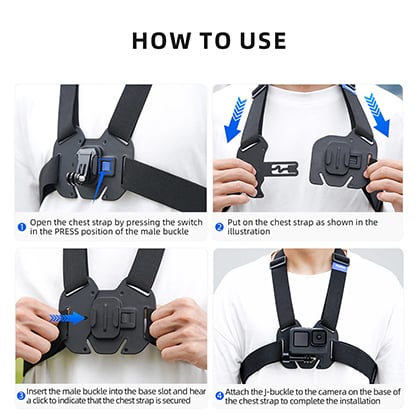 HOW TO USE

1 Open the chest strap by pressing the switch in the PRESS position of the male buckle

2 Put on the chest strap as shown in the illustration

3 Insert the male buckle into the base slot and hear a click to indicate that the chest strap is secured

4 Attach the J-buckle to the camera on the base of the chest strap to complete the installation