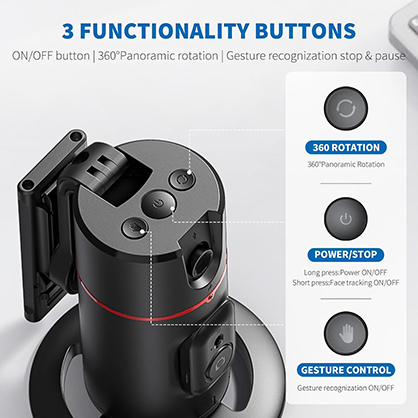 3 FUNCTIONALITY BUTTONS

ON/OFF button | 360°Panoramic rotation | Gesture recognization stop & pause

360 ROTATION

360°Panoramic Rotation

POWER/STOP

Long press:Power ON/OFF
Short press:Face tracking ON/OFF

GESTURE CONTROL

Gesture recognization ON/OFF